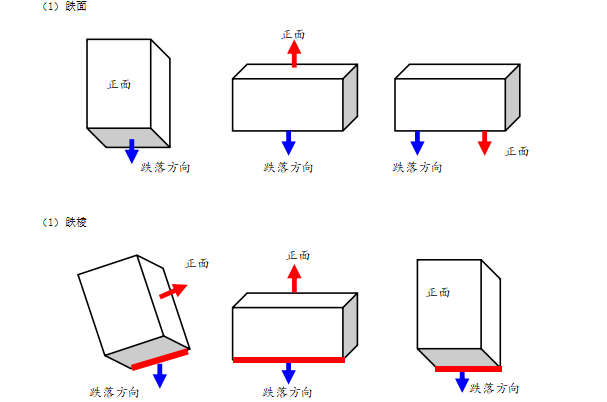 （1）跌面

正面

跌落方向

正面

跌落方向

跌落方向

正面

（1）跌棱

正面

跌落方向

正面

跌落方向

正面

跌落方向