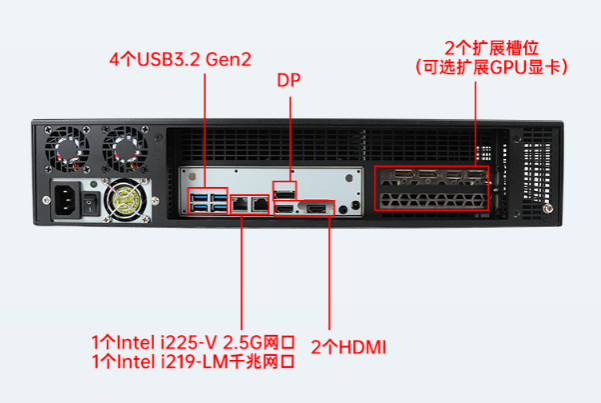 4个USB3.2 Gen2

DP

2个扩展槽位
(可选扩展GPU显卡)

1个Intel i225-V 2.5G网口
1个Intel i219-LM千兆网口

2个HDMI