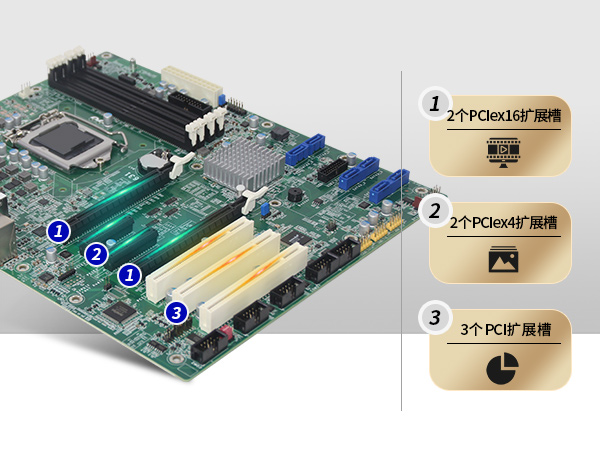 1
2
1
3

1
2个PCIex16扩展槽

2
2个PCIex4扩展槽

3
3个 PCI扩展槽